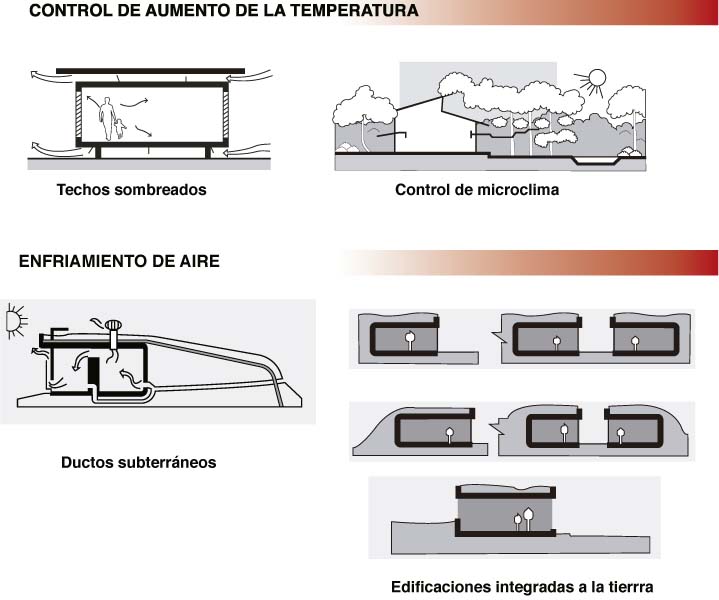 CONTROL DE AUMENTO DE LA TEMPERATURA

Techos sombreados

Control de microclima

ENFRIAMIENTO DE AIRE

Ductos subterráneos

Edificaciones integradas a la tierrra